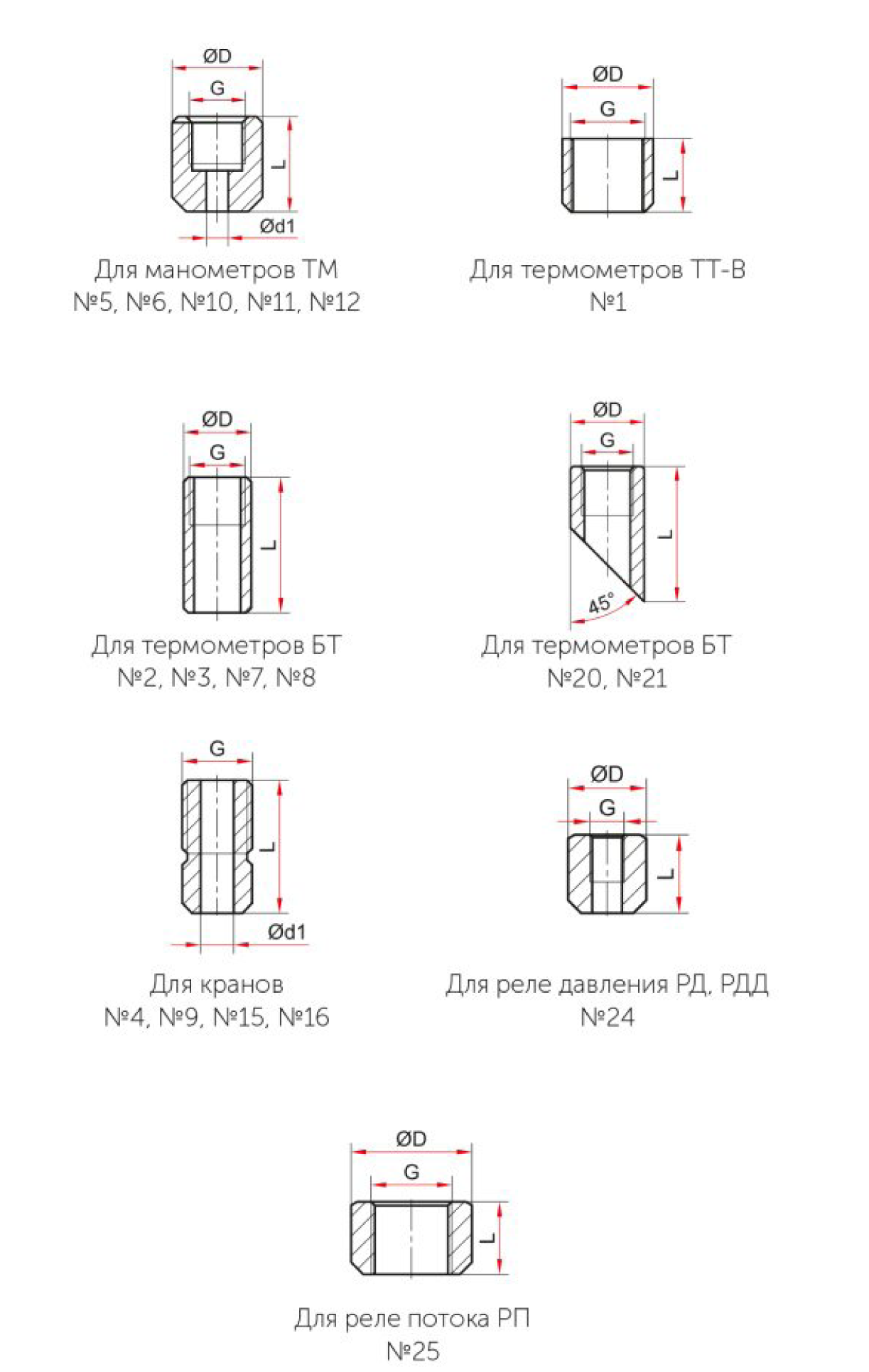 ØD
G
L
Ød1
Для манометров ТМ
№5, №6, №10, №11, №12

ØD
G
L
Для термометров ТТ-В
№1

ØD
G
L
Для термометров БТ
№2, №3, №7, №8

ØD
G
L
45°
Для термометров БТ
№20, №21

G
L
Ød1
Для кранов
№4, №9, №15, №16

ØD
G
L
Для реле давления РД, РДД
№24

ØD
G
L
Для реле потока РП
№25